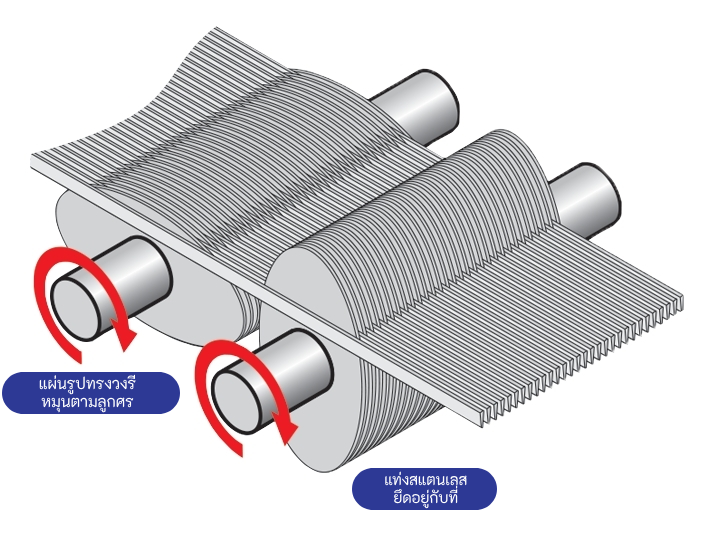 แผ่นรูปทรงวงรี
หมุนตามลูกศร

แท่งสแตนเลส
ยึดอยู่กับที่